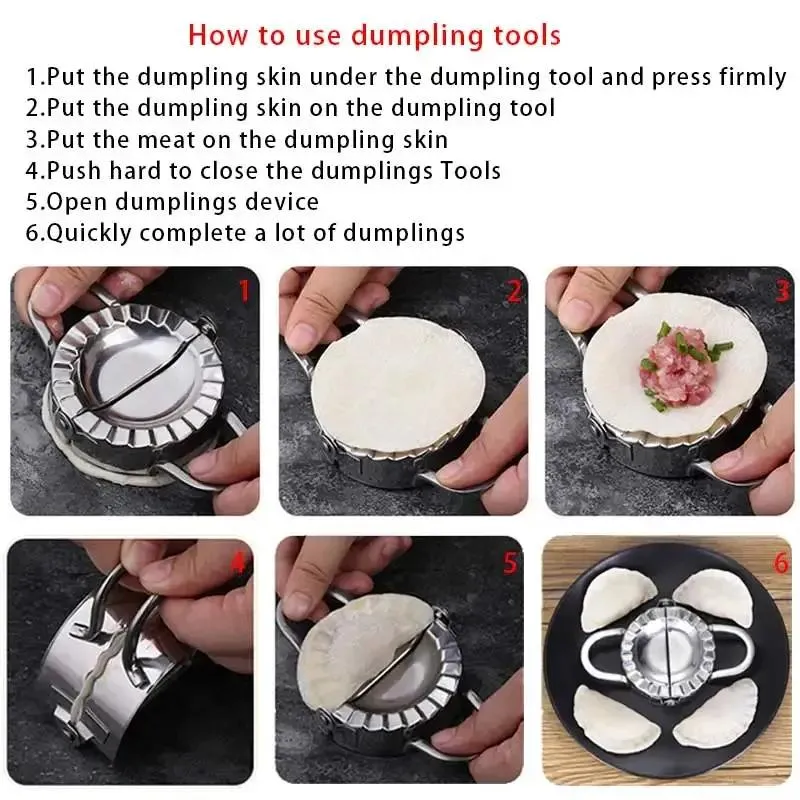 How to use dumpling tools

1.Put the dumpling skin under the dumpling tool and press firmly
2.Put the dumpling skin on the dumpling tool
3.Put the meat on the dumpling skin
4.Push hard to close the dumplings Tools
5.Open dumplings device
6.Quickly complete a lot of dumplings

1

2

3

4

5

6